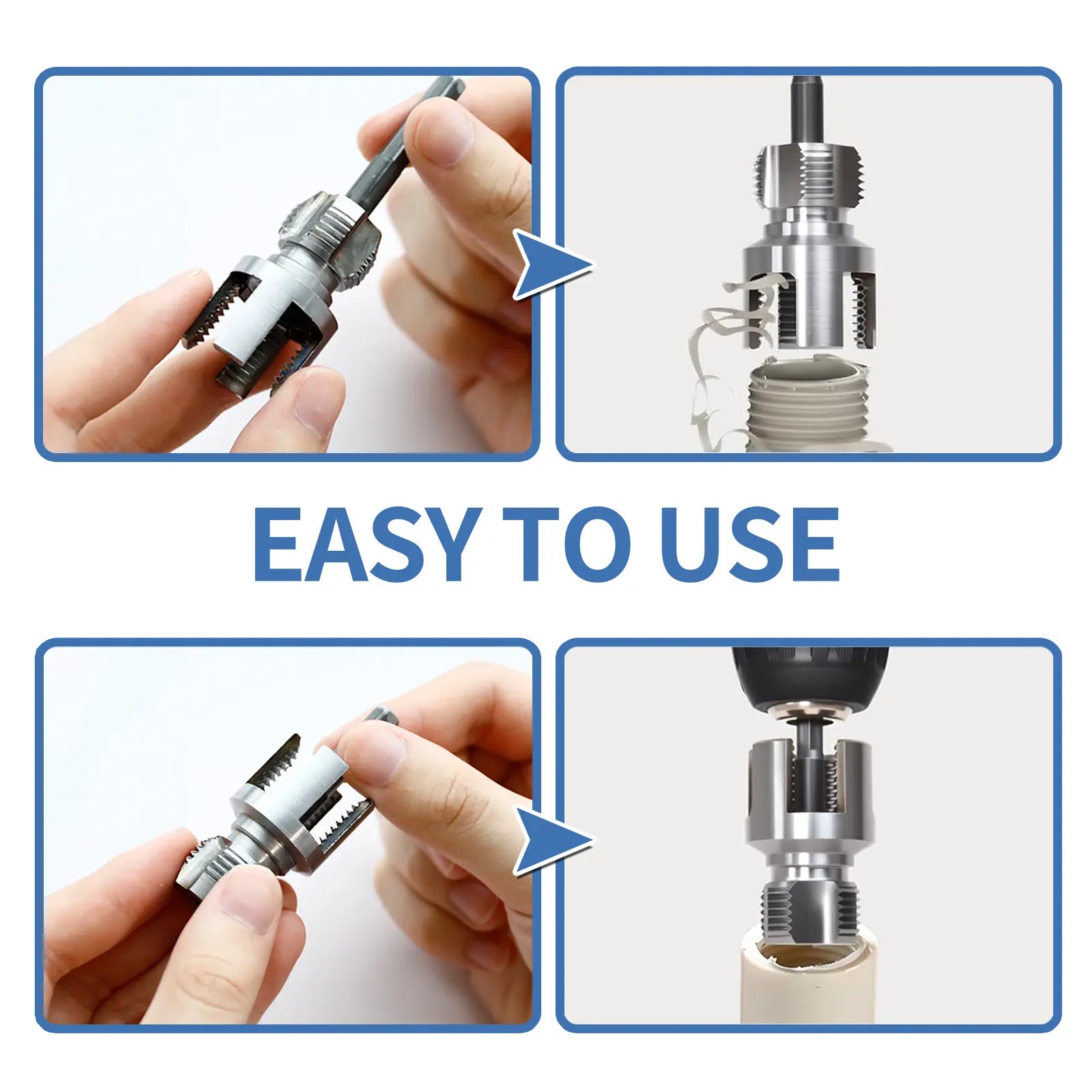 EASY TO USE