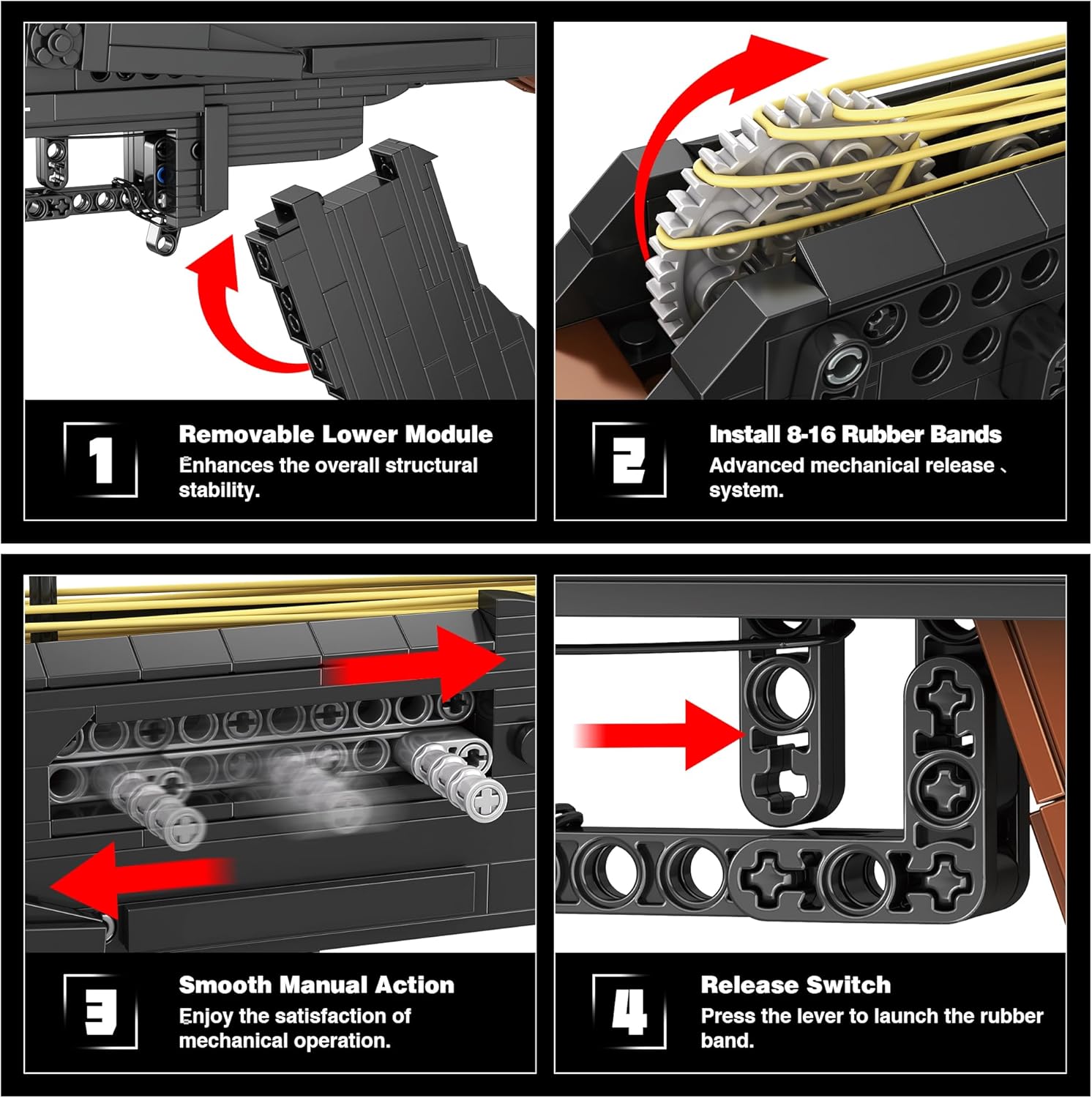 1

Removable Lower Module

Enhances the overall structural stability.

2

Install 8-16 Rubber Bands

Advanced mechanical release 、 system.

3

Smooth Manual Action

Enjoy the satisfaction of mechanical operation.

4

Release Switch

Press the lever to launch the rubber band.