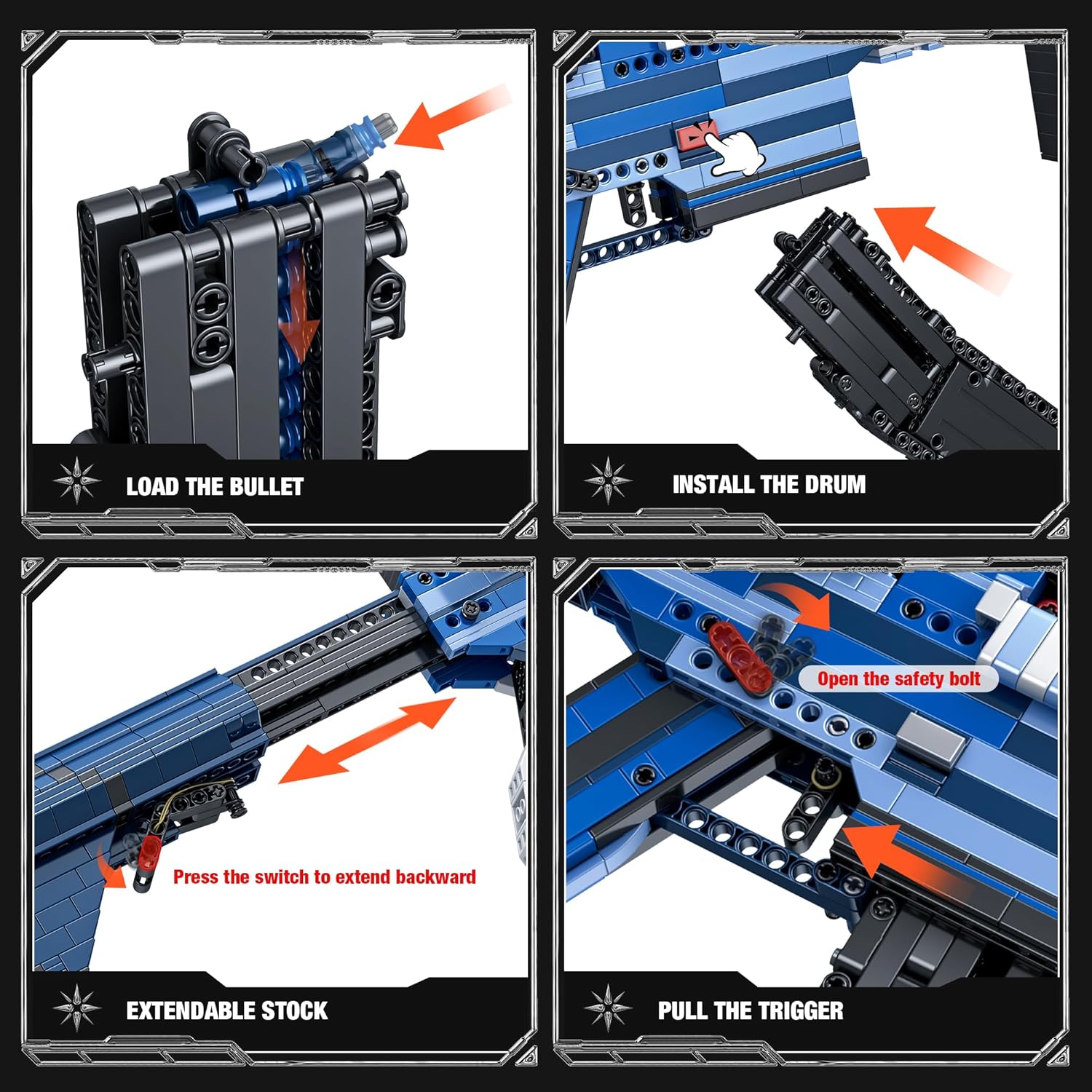 LOAD THE BULLET

INSTALL THE DRUM

Press the switch to extend backward

EXTENDABLE STOCK

Open the safety bolt

PULL THE TRIGGER