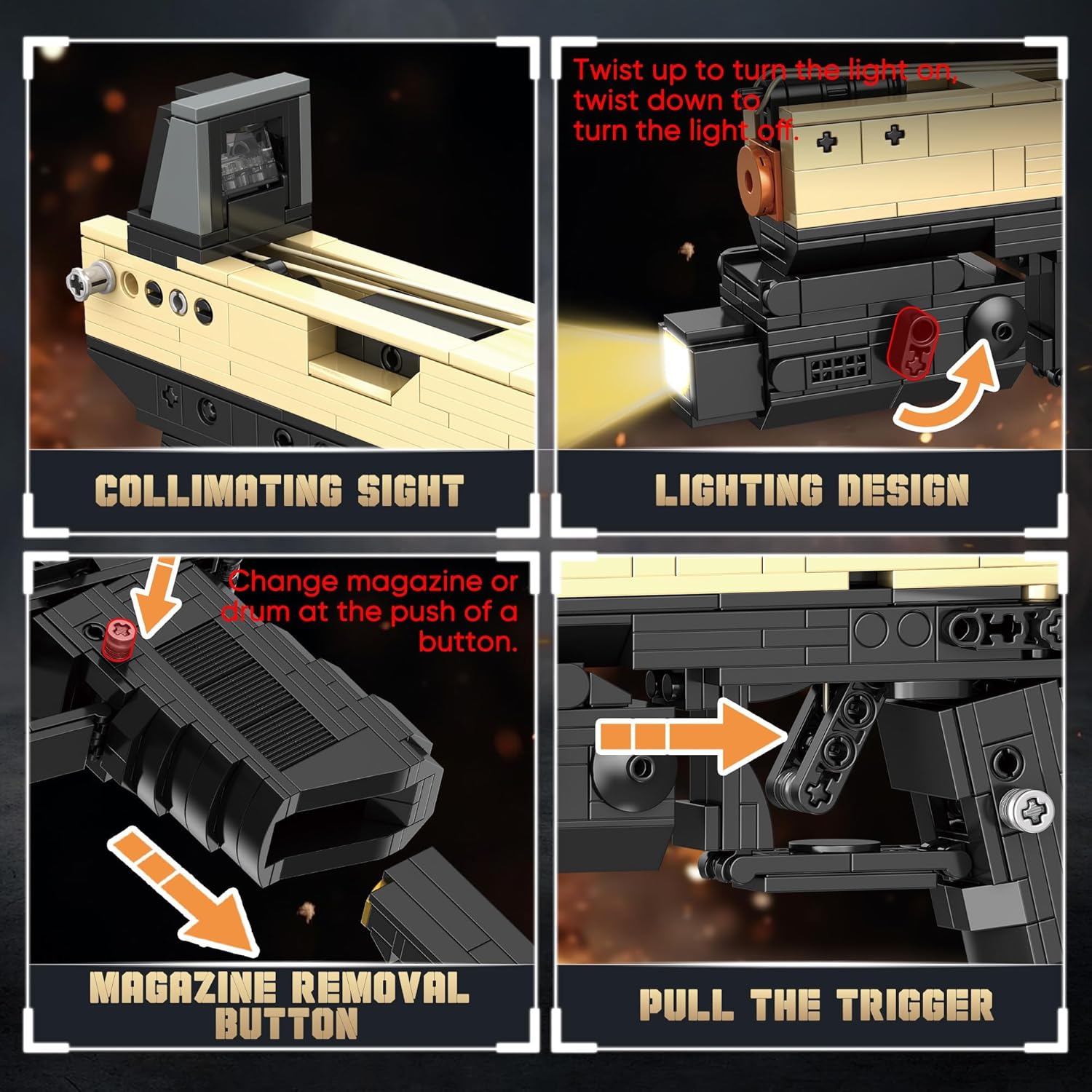 COLLIMATING SIGHT

Twist up to turn the light on, twist down to turn the light off.

LIGHTING DESIGN

Change magazine or drum at the push of a button.

MAGAZINE REMOVAL BUTTON

PULL THE TRIGGER