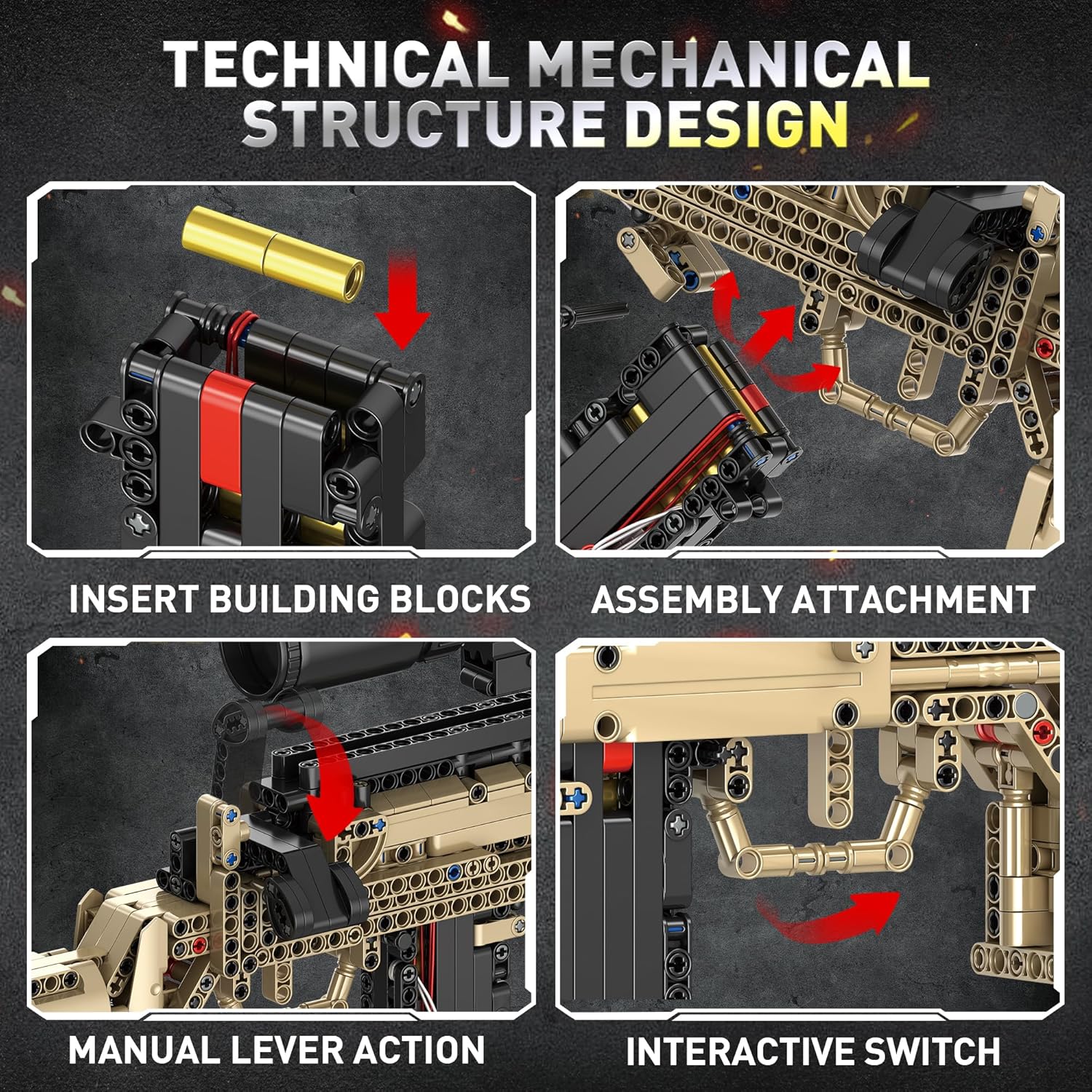 TECHNICAL MECHANICAL STRUCTURE DESIGN

INSERT BUILDING BLOCKS

ASSEMBLY ATTACHMENT

MANUAL LEVER ACTION

INTERACTIVE SWITCH